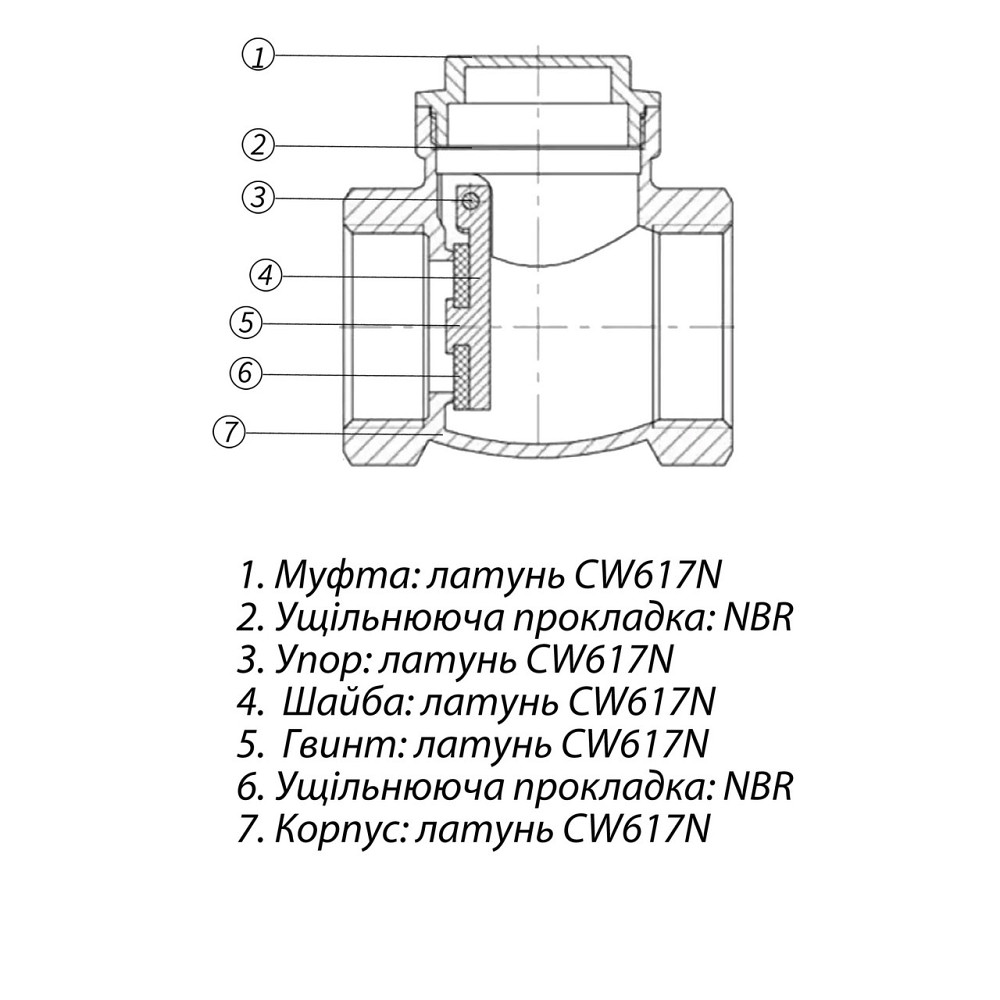 1
2
3
4
5
6
7

1. Муфта: латунь CW617N
2. Ущільнююча прокладка: NBR
3. Упор: латунь CW617N
4. Шайба: латунь CW617N
5. Гвинт: латунь CW617N
6. Ущільнююча прокладка: NBR
7. Корпус: латунь CW617N