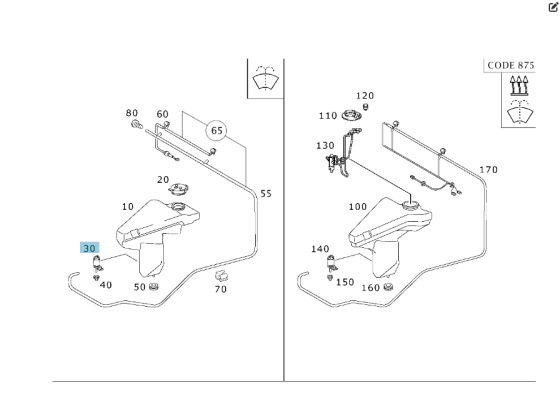 80
60
65
20
55
10
30
40
50
70

CODE 875
120
110
130
170
100
140
150
160