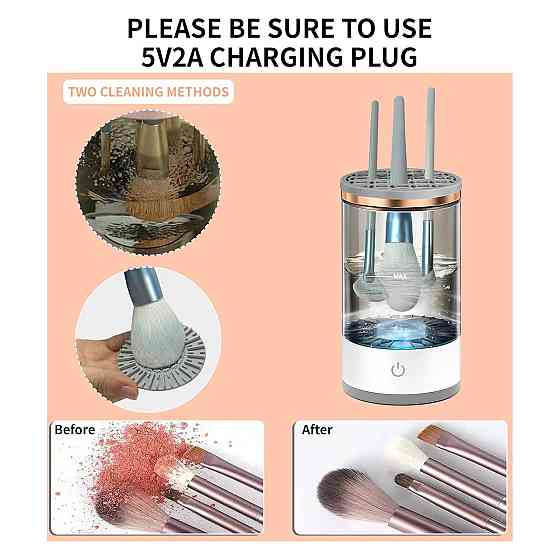 PLEASE BE SURE TO USE 5V2A CHARGING PLUG

TWO CLEANING METHODS

MAX

Before

After