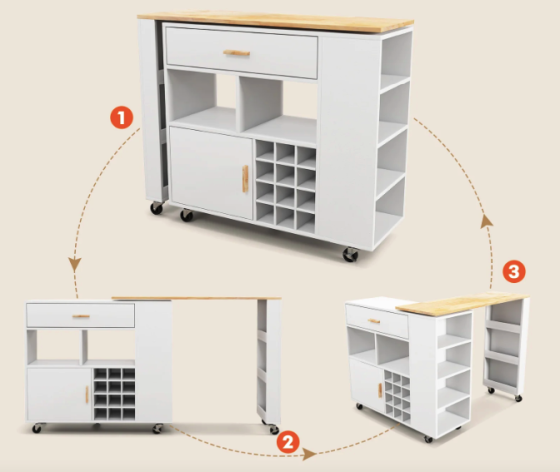 1

2

3