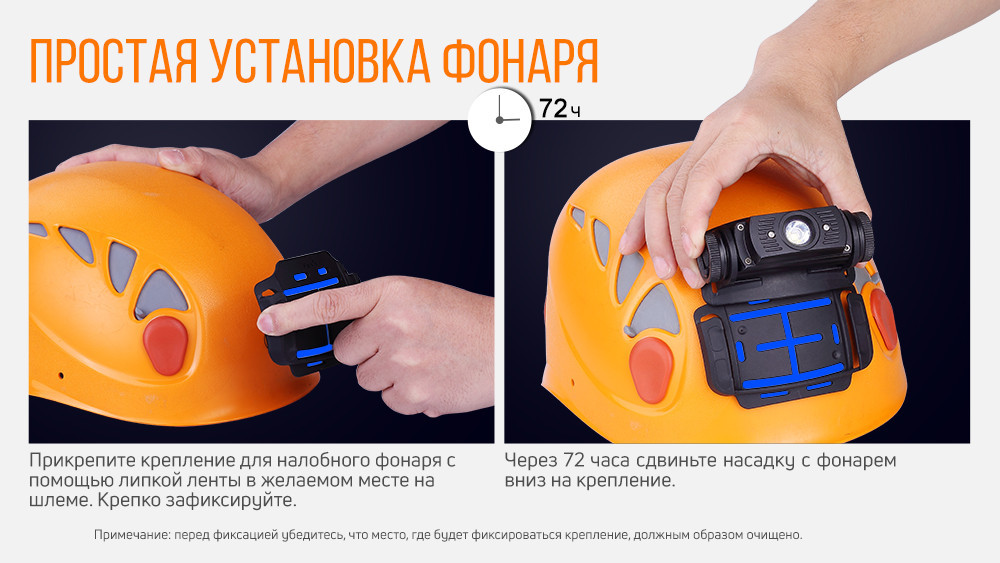 ПРОСТАЯ УСТАНОВКА ФОНАРЯ

72ч

Прикрепите крепление для налобного фонаря с помощью липкой ленты в желаемом месте на шлеме. Крепко зафиксируйте.

Через 72 часа сдвиньте насадку с фонарем вниз на крепление.

Примечание: перед фиксацией убедитесь, что место, где будет фиксироваться крепление, должным образом очищено.