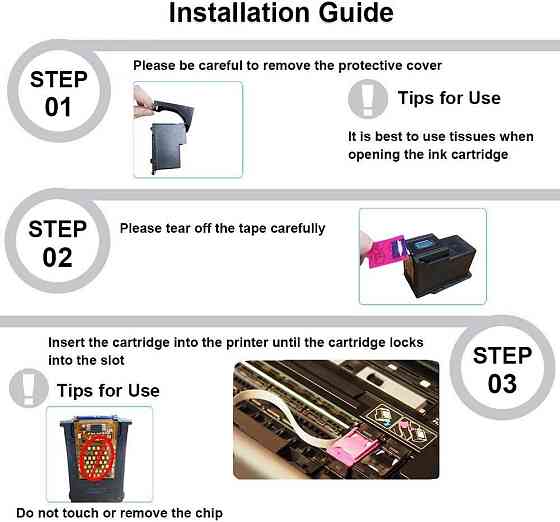 Installation Guide

STEP 01

Please be careful to remove the protective cover

Tips for Use

It is best to use tissues when opening the ink cartridge

STEP 02

Please tear off the tape carefully

Insert the cartridge into the printer until the cartridge locks into the slot

STEP 03

Tips for Use

Do not touch or remove the chip