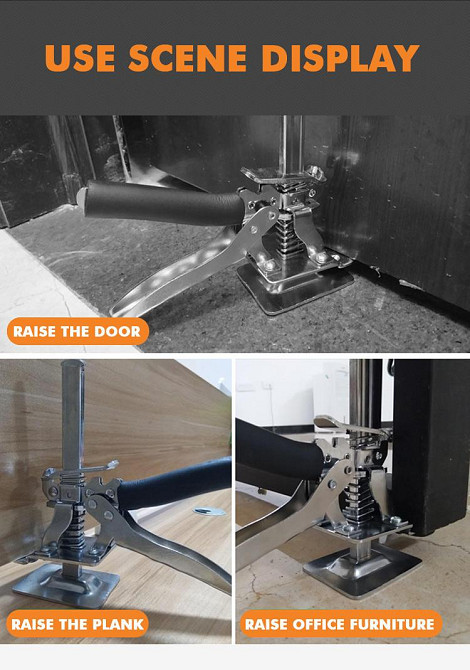 USE SCENE DISPLAY

RAISE THE DOOR

RAISE THE PLANK

RAISE OFFICE FURNITURE