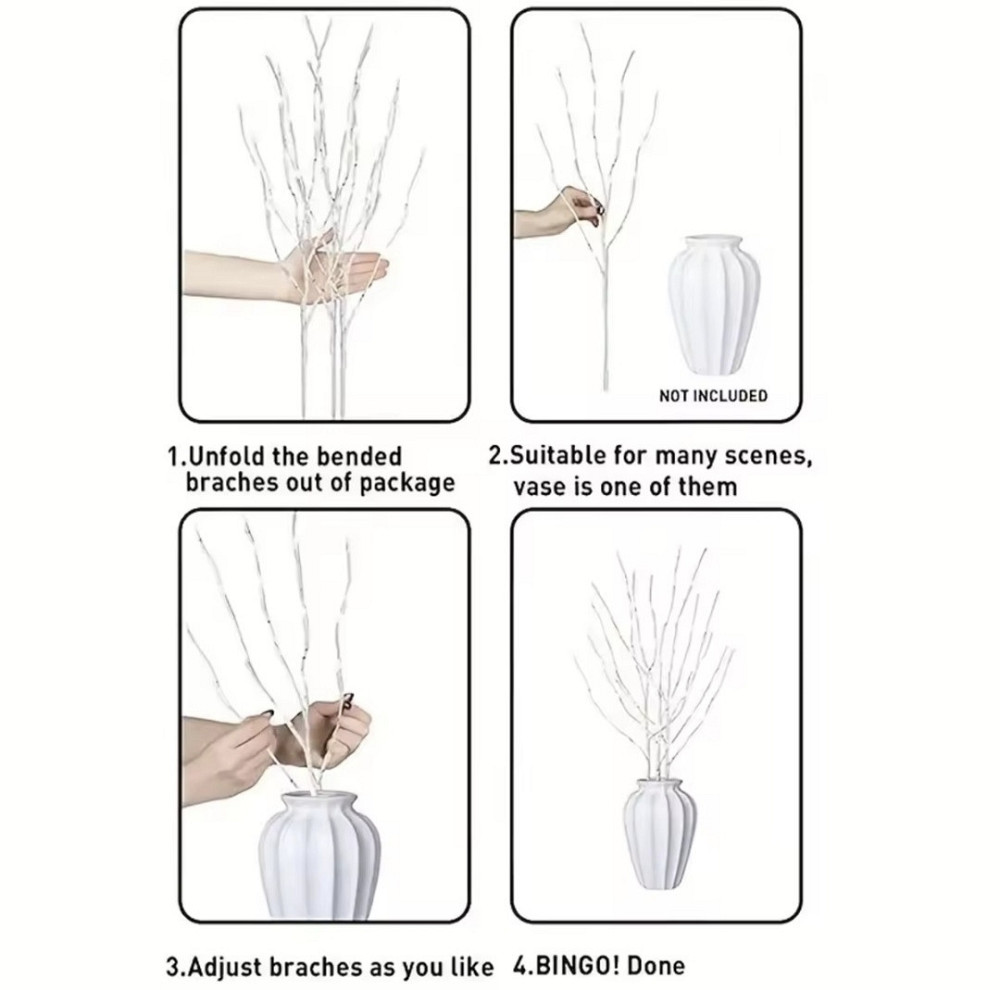 NOT INCLUDED

1.Unfold the bended braches out of package

2.Suitable for many scenes, vase is one of them

3.Adjust braches as you like

4.BINGO! Done