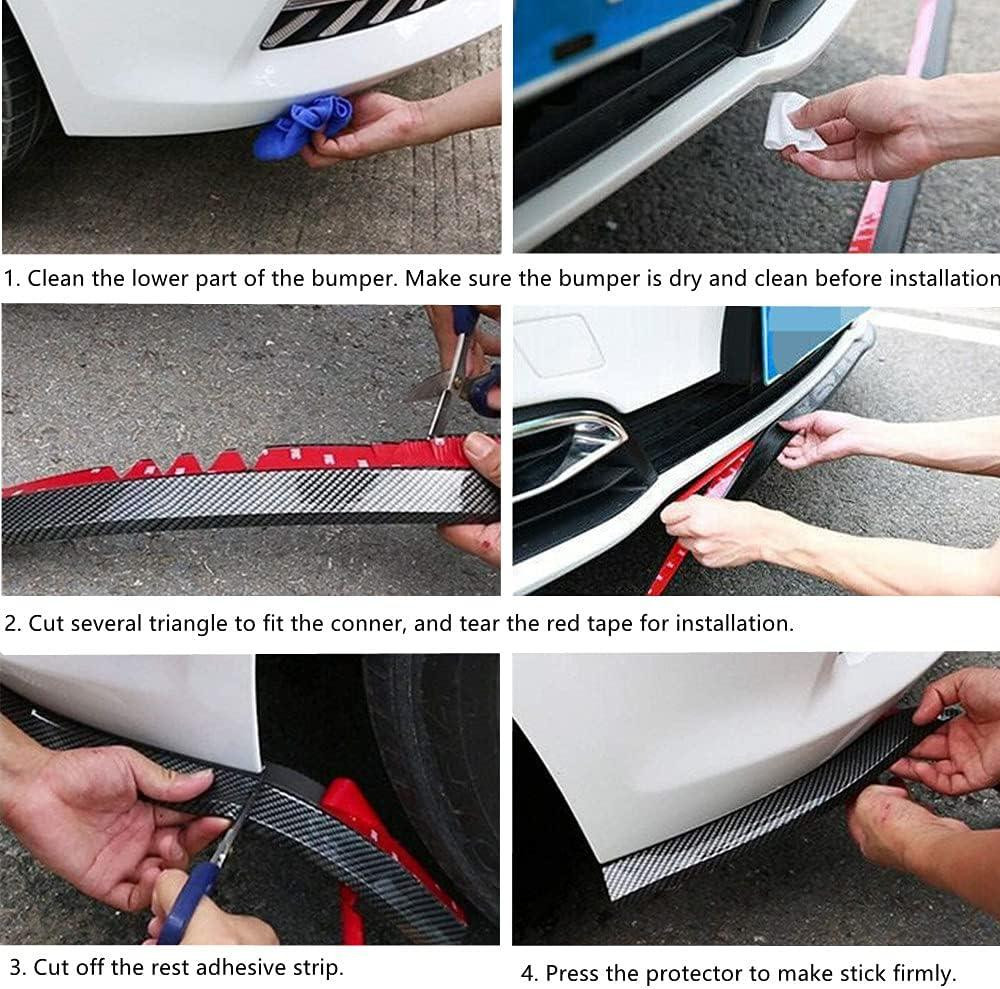 1. Clean the lower part of the bumper. Make sure the bumper is dry and clean before installation

2. Cut several triangle to fit the conner, and tear the red tape for installation.

3. Cut off the rest adhesive strip.

4. Press the protector to make stick firmly.