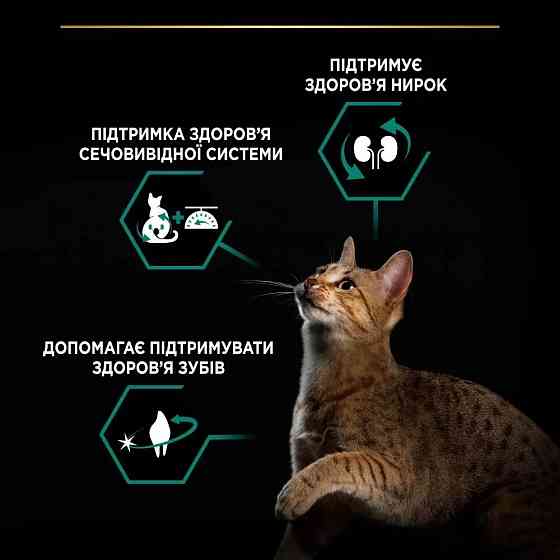 ПІДТРИМУЄ ЗДОРОВ'Я НИРОК

ПІДТРИМКА ЗДОРОВ'Я СЕЧОВИВІДНОЇ СИСТЕМИ

ДОПОМАГАЄ ПІДТРИМУВАТИ ЗДОРОВ'Я ЗУБІВ