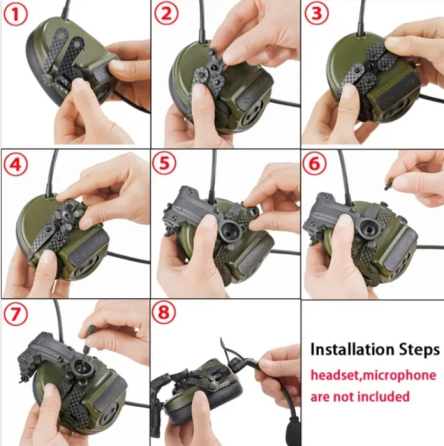 1

2

3

4

5

6

7

8

Installation Steps

headset,microphone are not included