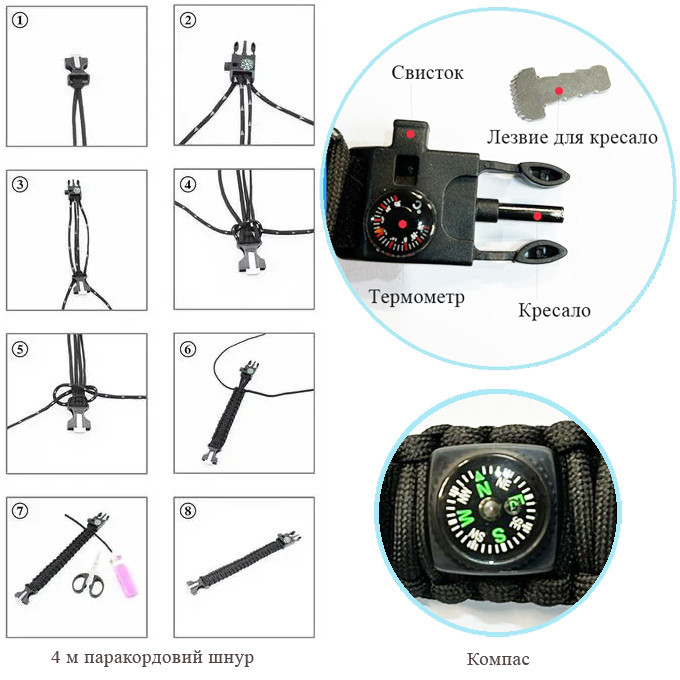 ①
②
③
④
⑤
⑥
⑦
⑧
4 м паракордовий шнур

Свисток
Лезвие для кресало
Термометр
Кресало

N
NE
E
SE
S
SW
W
NW

Компас