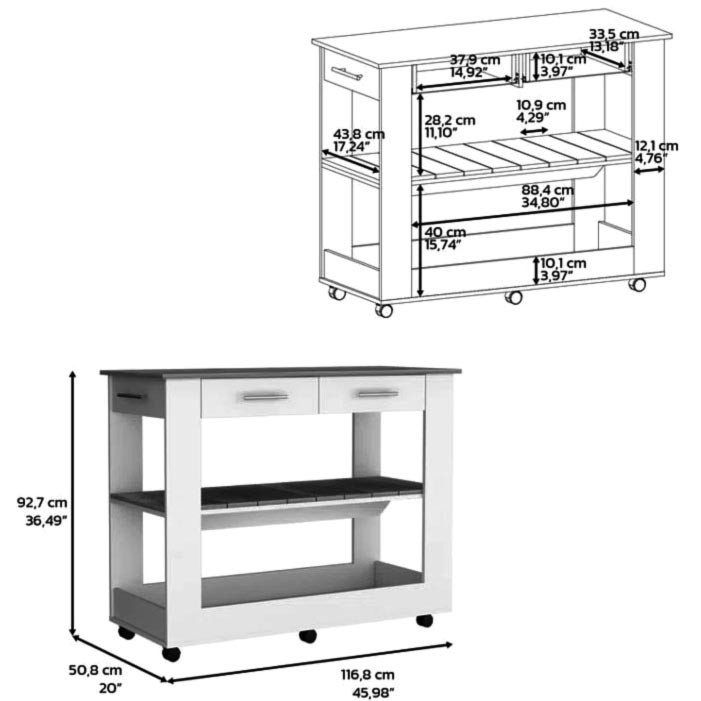 33,5 cm
13,18"
37,9 cm
14,92"
10,1 cm
3,97"
28,2 cm
11,10"
10,9 cm
4,29"
43,8 cm
17,24"
12,1 cm
4,76"
88,4 cm
34,80"
40 cm
15,74"
10,1 cm
3,97"

92,7 cm
36,49"
50,8 cm
20"
116,8 cm
45,98"