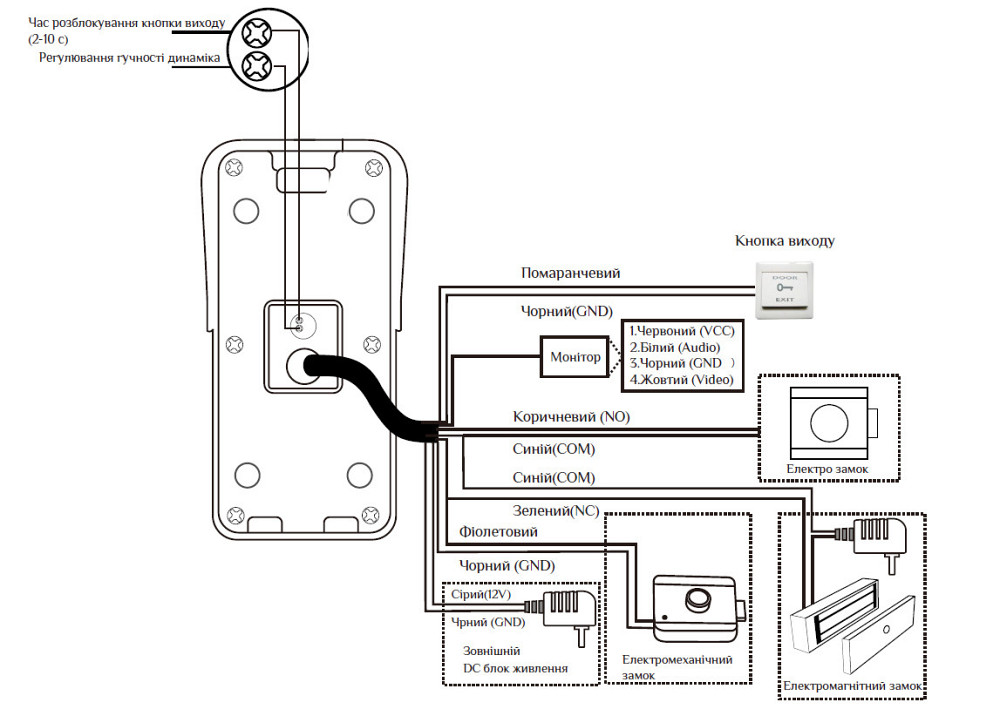 Час розблокування кнопки виходу (2-10 с)
Регулювання гучності динаміка

Кнопка виходу
DOOR
EXIT

Помаранчевий
Чорний(GND)
Монітор
1.Червоний (VCC)
2.Білий (Audio)
3.Чорний (GND )
4.Жовтий (Video)
Коричневий (NO)
Синій(COM)
Синій(COM)
Електро замок
Зелений(NC)
Фіолетовий
Чорний (GND)
Сірий(12V)
Чрний (GND)
Зовнішній DC блок живлення
Електромеханічний замок
Електромагнітний замок