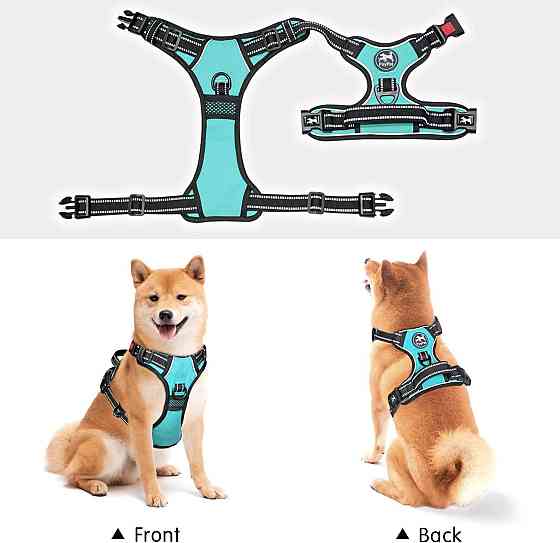 ▲ Front

▲ Back