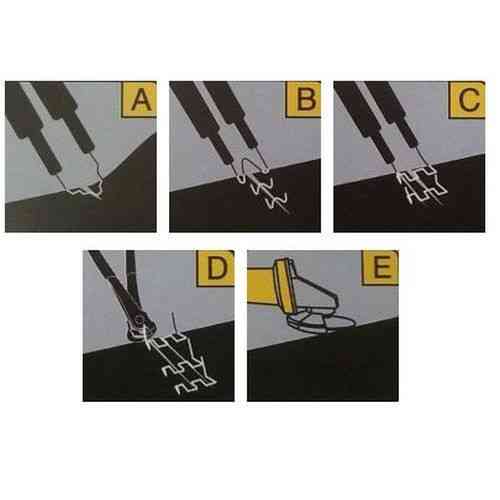 A

B

C

D

E