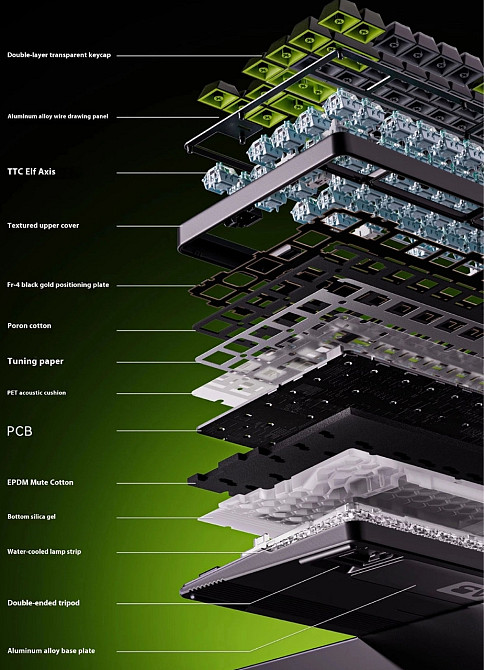 Double-layer transparent keycap

Aluminum alloy wire drawing panel

TTC Elf Axis

Textured upper cover

Fr-4 black gold positioning plate

Poron cotton

Tuning paper

PET acoustic cushion

PCB

EPDM Mute Cotton

Bottom silica gel

Water-cooled lamp strip

Double-ended tripod

Aluminum alloy base plate