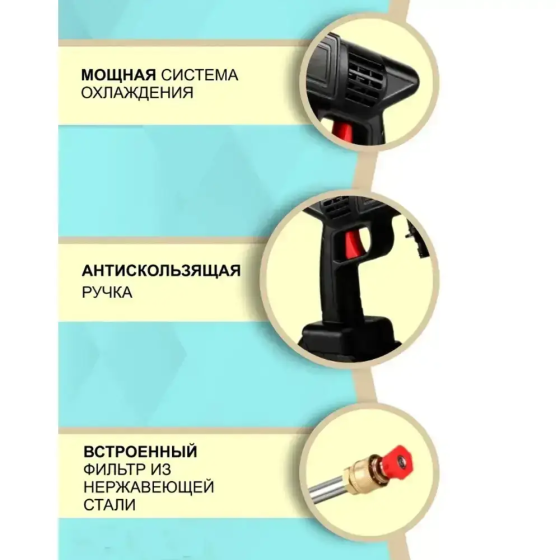 МОЩНАЯ СИСТЕМА ОХЛАЖДЕНИЯ

АНТИСКОЛЬЗЯЩАЯ РУЧКА

ВСТРОЕННЫЙ ФИЛЬТР ИЗ НЕРЖАВЕЮЩЕЙ СТАЛИ