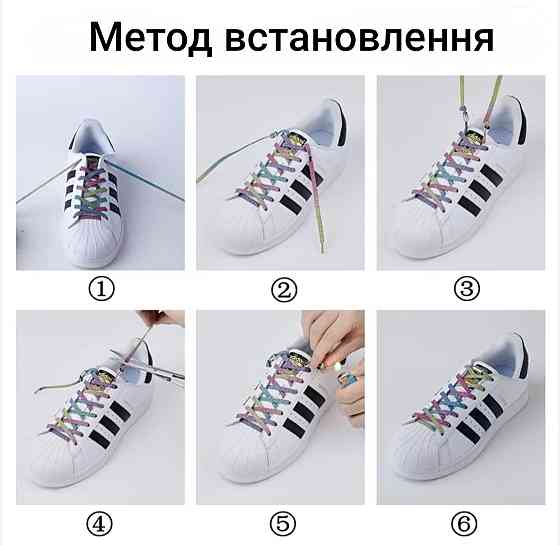 Метод встановлення

①

②

③

④

⑤

⑥