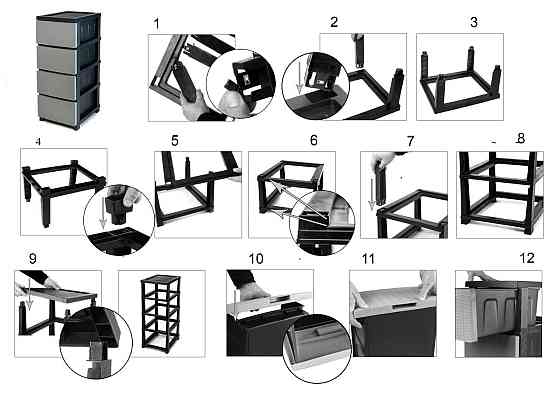 1
2
3
4
5
6
7
8
9
10
11
12