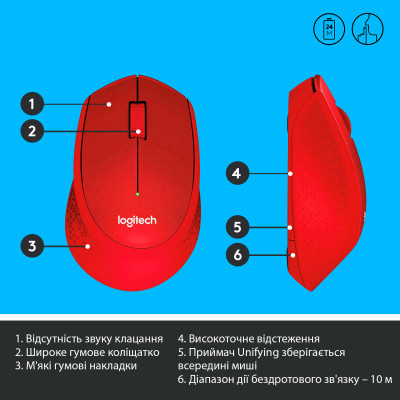 24 M

1

2

3

logitech

4

5

6

1. Відсутність звуку клацання
2. Широке гумове коліщатко
3. М'які гумові накладки

4. Високоточне відстеження
5. Приймач Unifying зберігається всередині миші
6. Діапазон дії бездротового зв'язку – 10 м