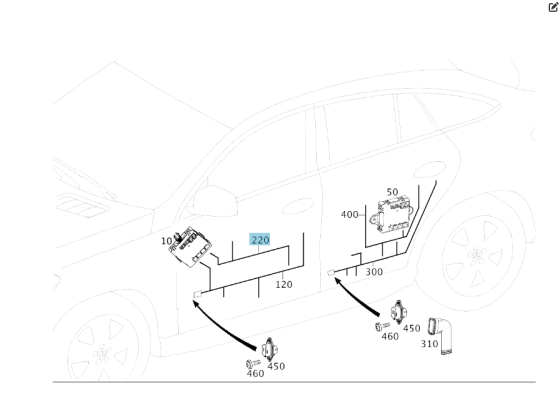 50
400
10
220
120
300
450
460
310
450
460