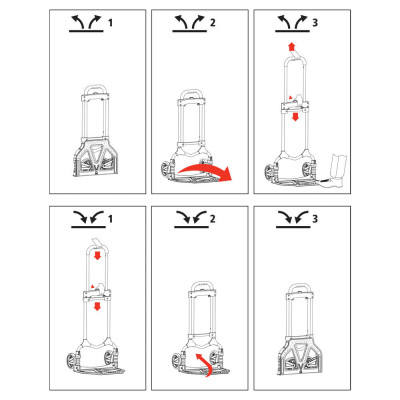 1

2

3

1

2

3