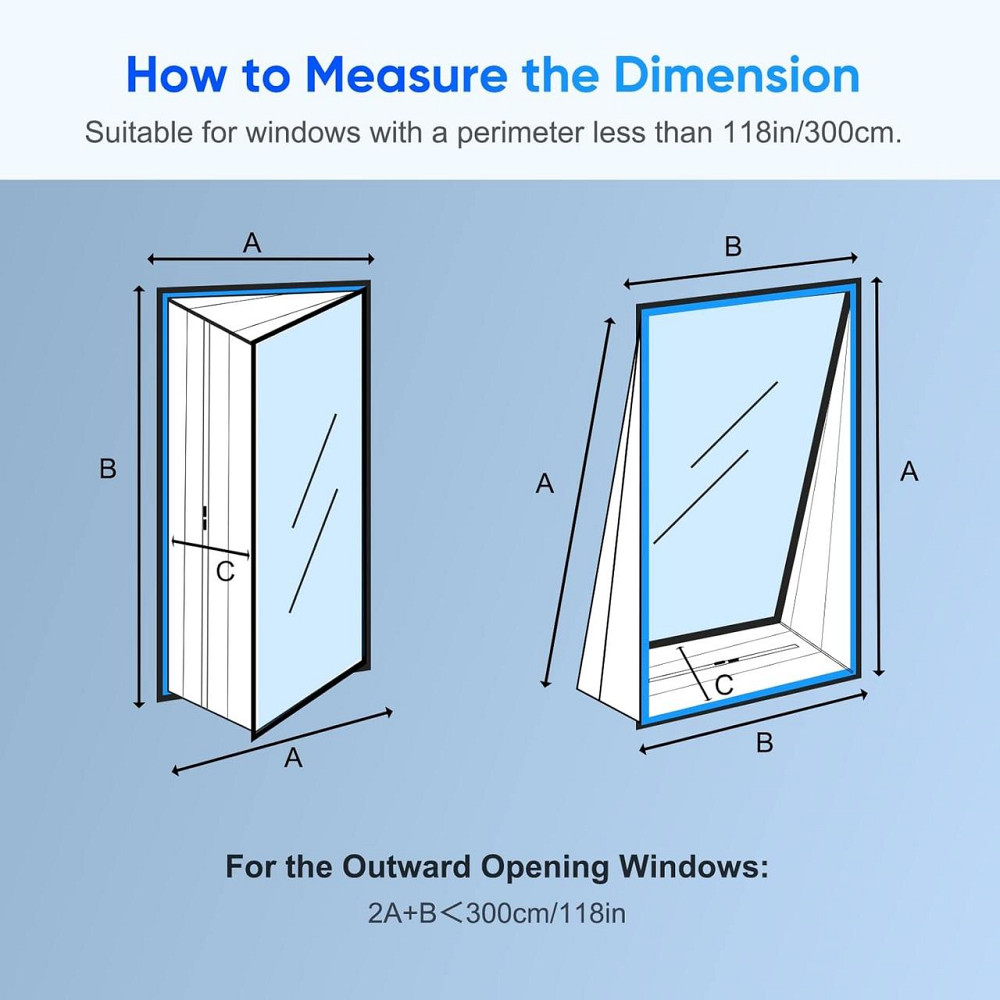 How to Measure the Dimension

Suitable for windows with a perimeter less than 118in/300cm.

A

B

C

A

B

A

A

C

B

For the Outward Opening Windows:

2A+B＜300cm/118in