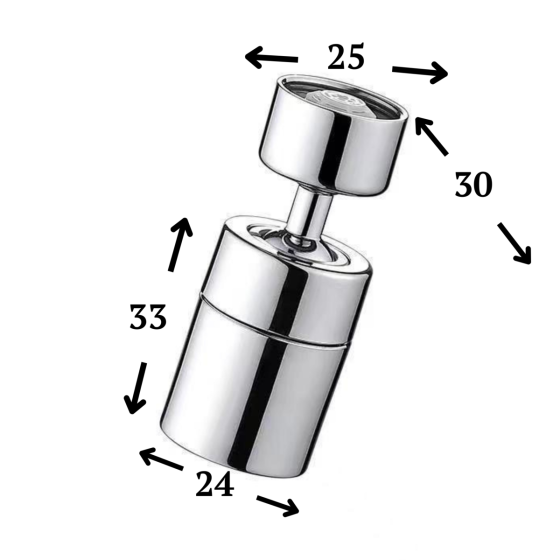 25
30
33
24