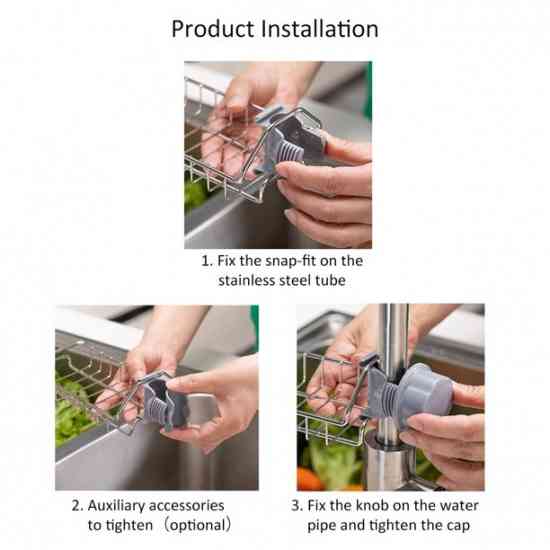 Product Installation

1. Fix the snap-fit on the stainless steel tube

2. Auxiliary accessories to tighten（optional）

3. Fix the knob on the water pipe and tighten the cap