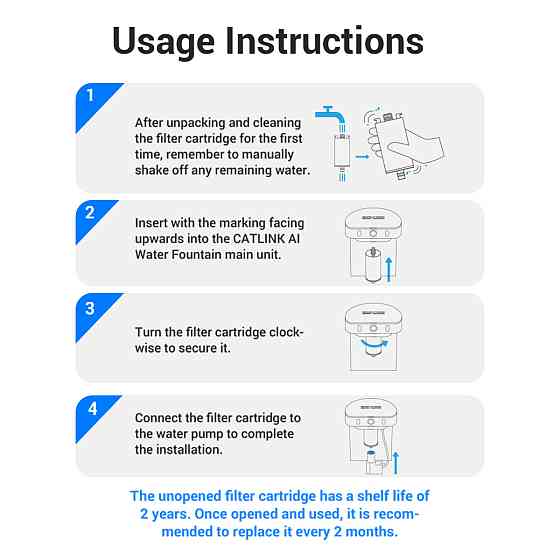 Usage Instructions

1
After unpacking and cleaning the filter cartridge for the first time, remember to manually shake off any remaining water.

2
Insert with the marking facing upwards into the CATLINK AI Water Fountain main unit.

3
Turn the filter cartridge clockwise to secure it.

4
Connect the filter cartridge to the water pump to complete the installation.

The unopened filter cartridge has a shelf life of 2 years. Once opened and used, it is recommended to replace it every 2 months.