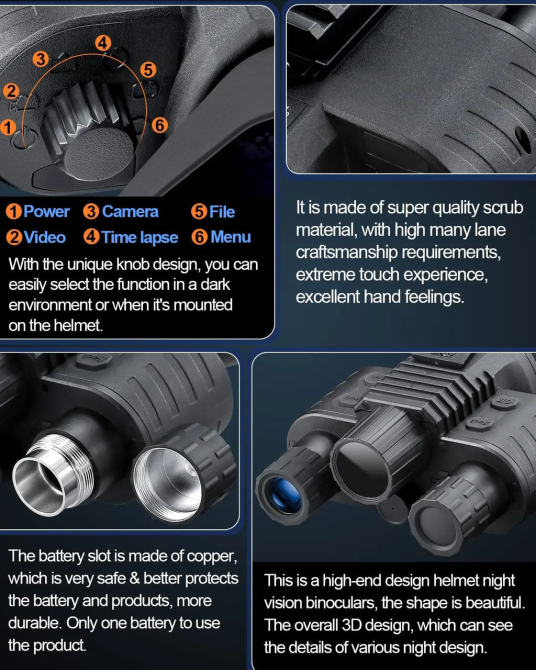 3 4 5
2
1 6

1 Power 3 Camera 5 File
2 Video 4 Time lapse 6 Menu
With the unique knob design, you can easily select the function in a dark environment or when it's mounted on the helmet.

It is made of super quality scrub material, with high many lane craftsmanship requirements, extreme touch experience, excellent hand feelings.

The battery slot is made of copper, which is very safe & better protects the battery and products, more durable. Only one battery to use the product.

This is a high-end design helmet night vision binoculars, the shape is beautiful. The overall 3D design, which can see the details of various night design.