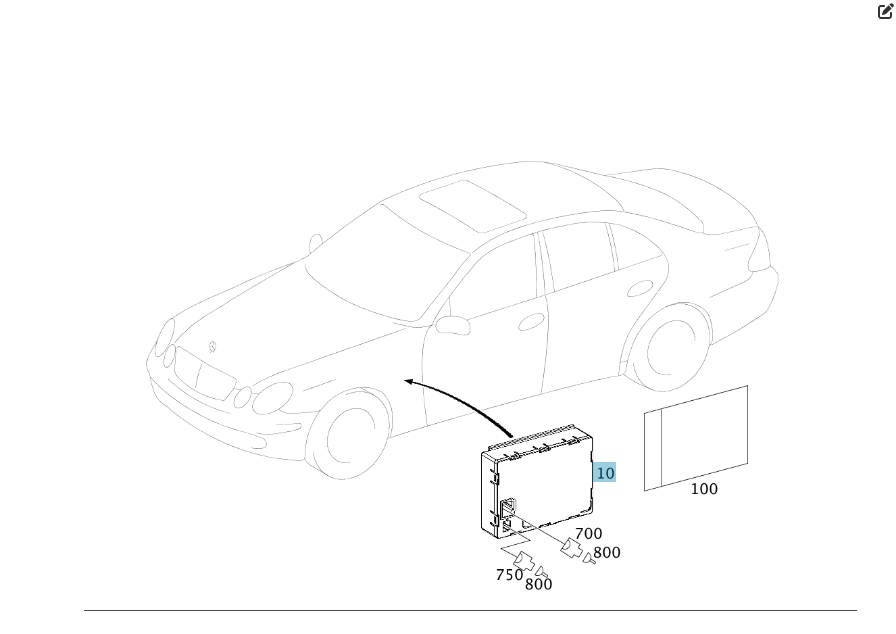 10
100
700
800
750
800