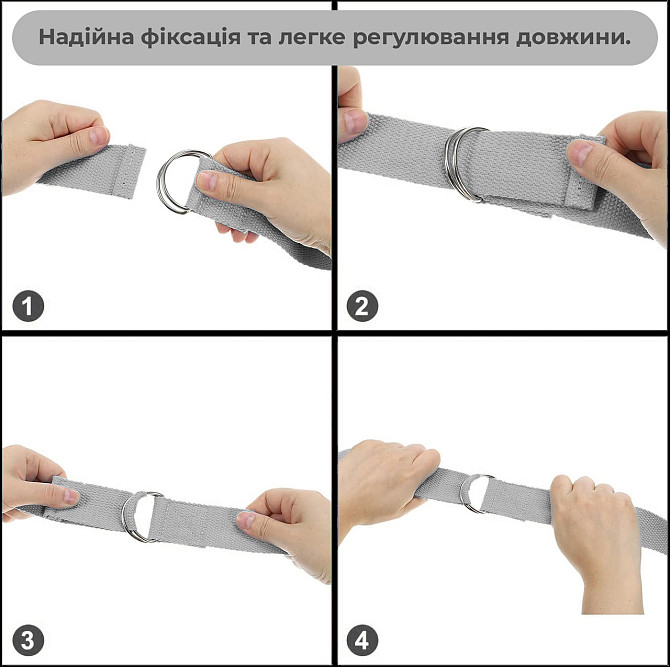 Надійна фіксація та легке регулювання довжини.

1

2

3

4