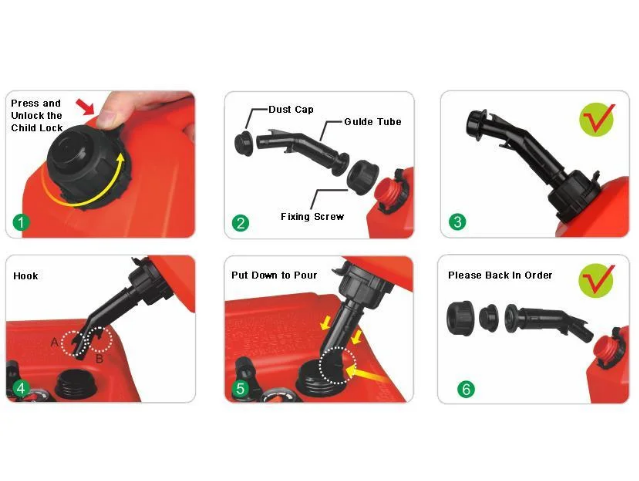 Press and Unlock the Child Lock

1

Dust Cap

Guide Tube

Fixing Screw

2

3

Hook

A

B

4

Put Down to Pour

5

Please Back In Order

6