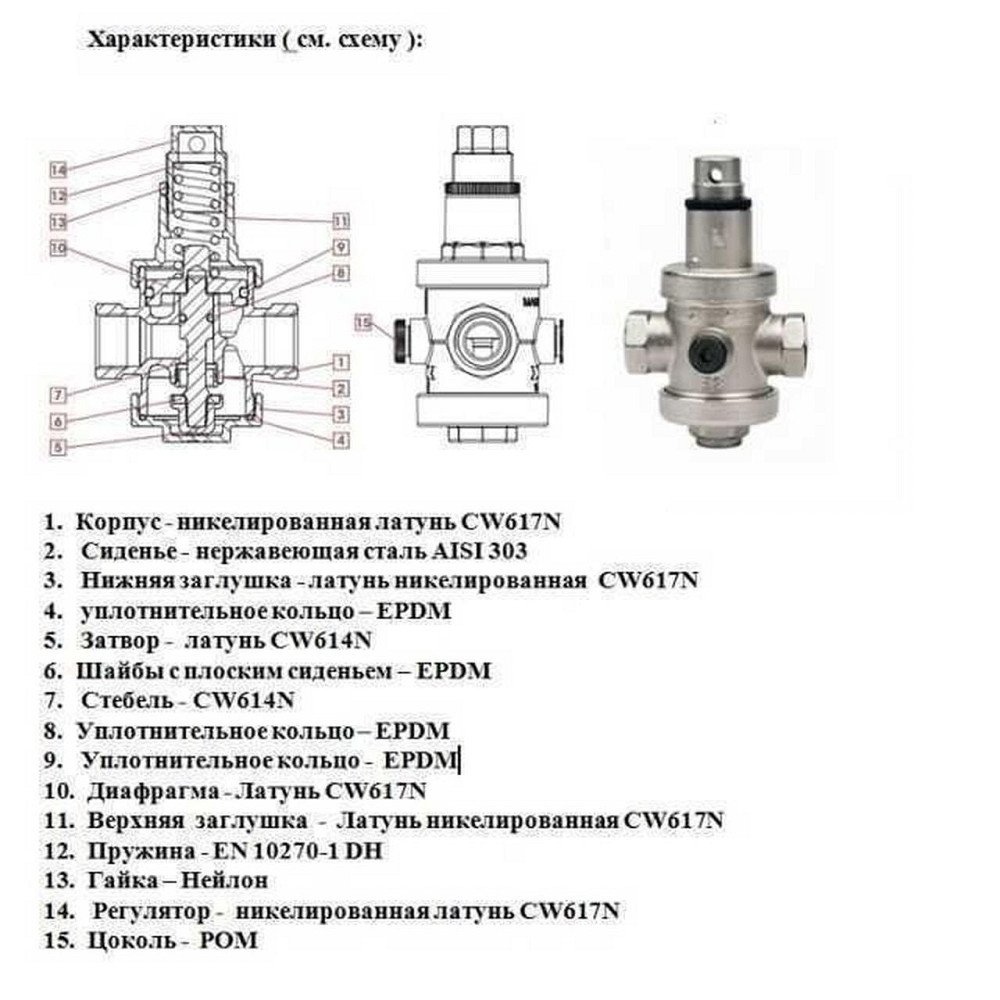 Характеристики ( см. схему ):

14
12
13
10
7
6
5
11
9
8
1
2
3
4
15

1. Корпус - никелированная латунь CW617N
2. Сиденье - нержавеющая сталь AISI 303
3. Нижняя заглушка - латунь никелированная CW617N
4. уплотнительное кольцо – EPDM
5. Затвор - латунь CW614N
6. Шайбы с плоским сиденьем – EPDM
7. Стебель - CW614N
8. Уплотнительное кольцо – EPDM
9. Уплотнительное кольцо - EPDM
10. Диафрагма - Латунь CW617N
11. Верхняя заглушка - Латунь никелированная CW617N
12. Пружина - EN 10270-1 DH
13. Гайка – Нейлон
14. Регулятор - никелированная латунь CW617N
15. Цоколь - POM