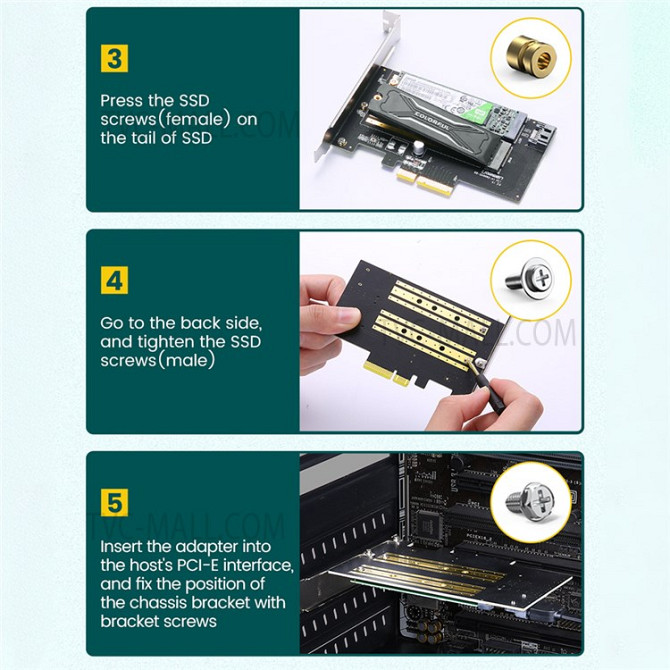 3

Press the SSD screws(female) on the tail of SSD

COLORFUL

4

Go to the back side, and tighten the SSD screws(male)

5

Insert the adapter into the host's PCI-E interface, and fix the position of the chassis bracket with bracket screws

TVC-MALL.COM