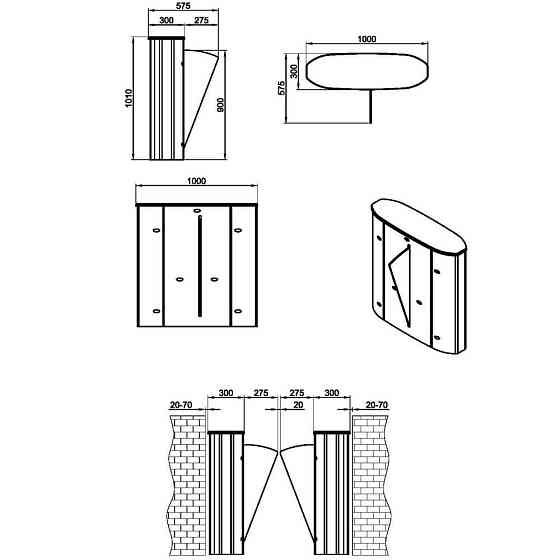 575
300
275
1010
900

1000
300
575

1000

300
275
275
300
20-70
20
20-70