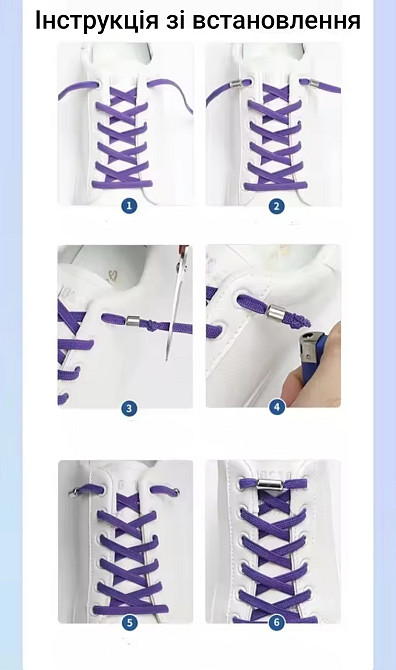 Інструкція зі встановлення

1

2

3

4

5

6