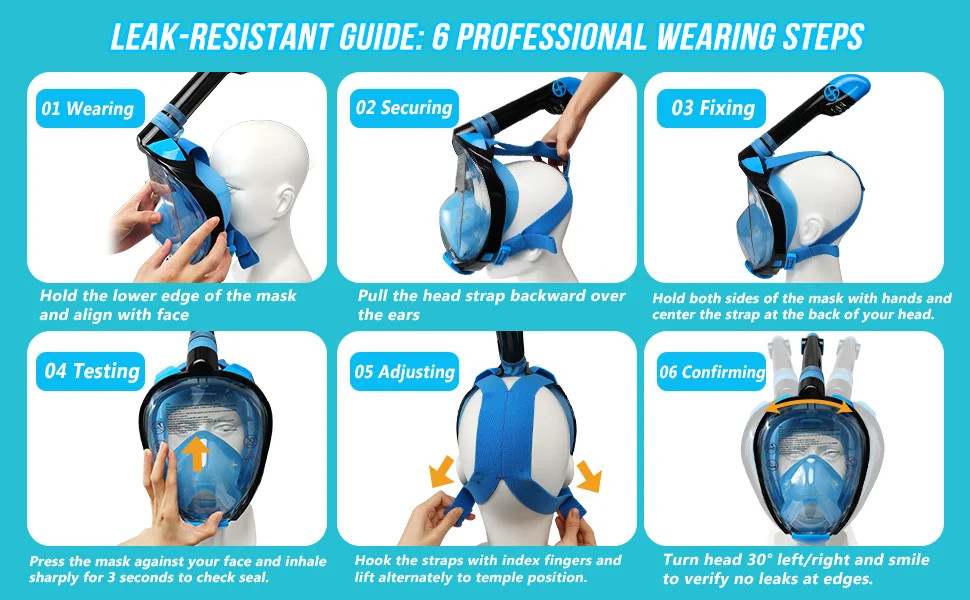 LEAK-RESISTANT GUIDE: 6 PROFESSIONAL WEARING STEPS

01 Wearing

Hold the lower edge of the mask and align with face

02 Securing

Pull the head strap backward over the ears

03 Fixing

Hold both sides of the mask with hands and center the strap at the back of your head.

04 Testing

Press the mask against your face and inhale sharply for 3 seconds to check seal.

05 Adjusting

Hook the straps with index fingers and lift alternately to temple position.

06 Confirming

Turn head 30° left/right and smile to verify no leaks at edges.