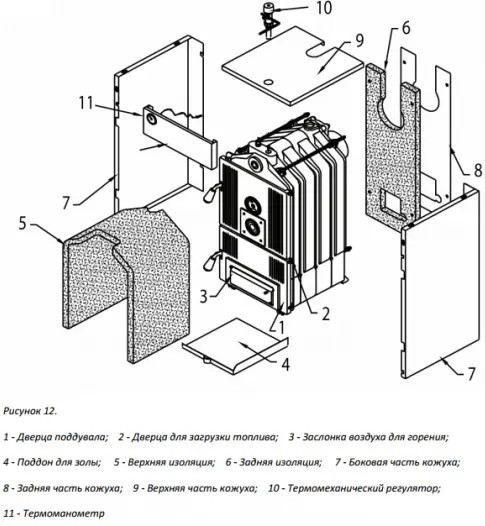 10

9

6

11

8

7

5

3

2

1

4

7

Рисунок 12.

1 - Дверца поддувала; 2 - Дверца для загрузки топлива; 3 - Заслонка воздуха для горения;

4 - Поддон для золы; 5 - Верхняя изоляция; 6 - Задняя изоляция; 7 - Боковая часть кожуха;

8 - Задняя часть кожуха; 9 - Верхняя часть кожуха; 10 - Термомеханический регулятор;

11 - Термоманометр