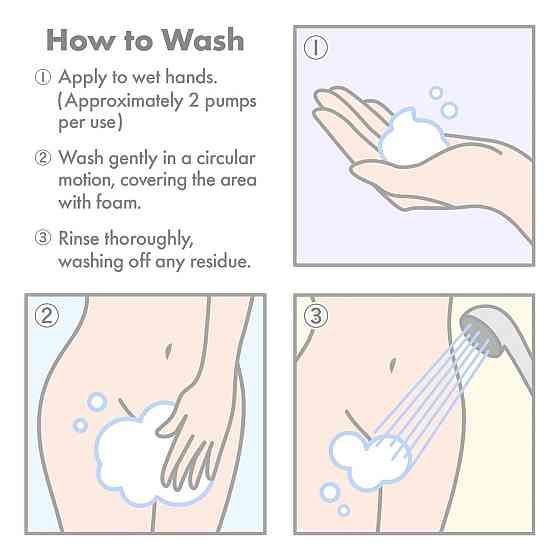 How to Wash

① Apply to wet hands. (Approximately 2 pumps per use)

② Wash gently in a circular motion, covering the area with foam.

③ Rinse thoroughly, washing off any residue.

①

②

③