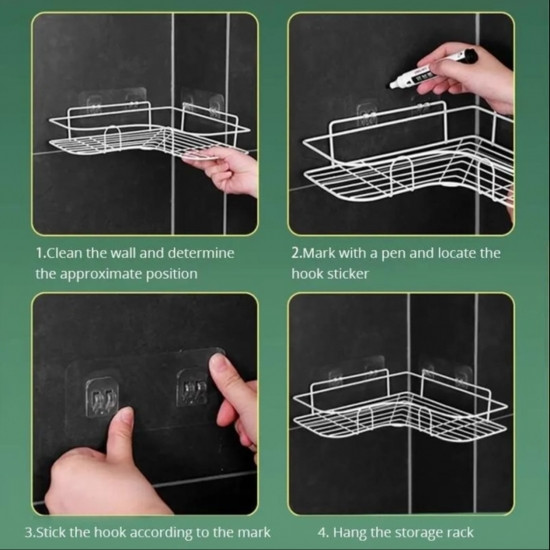 1.Clean the wall and determine the approximate position

2.Mark with a pen and locate the hook sticker

3.Stick the hook according to the mark

4. Hang the storage rack