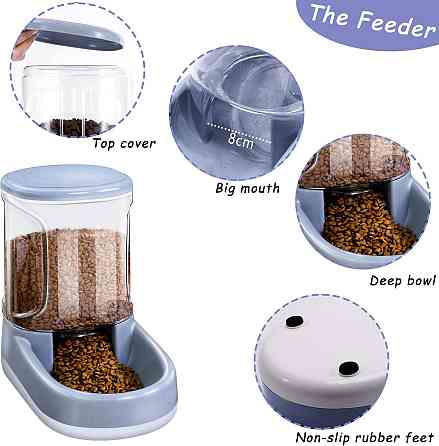 The Feeder

Top cover

8cm

Big mouth

Deep bowl

Non-slip rubber feet