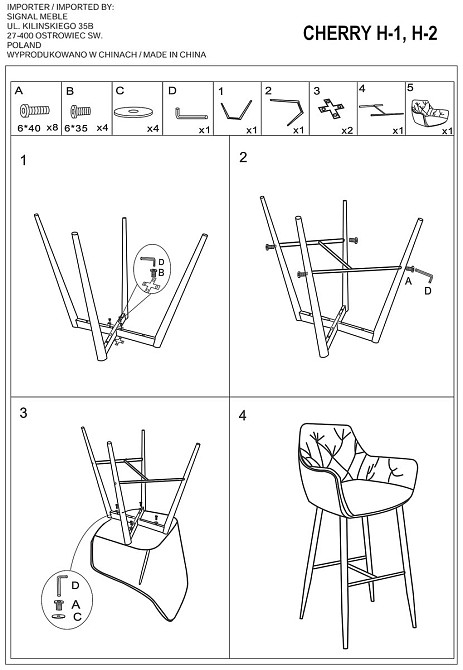 IMPORTER / IMPORTED BY:
SIGNAL MEBLE
UL. KILINSKIEGO 35B
27-400 OSTROWIEC SW.
POLAND
WYPRODUKOWANO W CHINACH / MADE IN CHINA

CHERRY H-1, H-2

| A | B | C | D | 1 | 2 | 3 | 4 | 5 |
|---|---|---|---|---|---|---|---|---|
| 6*40 x8 | 6*35 x4 | x4 | x1 | x1 | x1 | x2 | x1 | x1 |

1

D
B

2

A
D

3

D
A
C

4