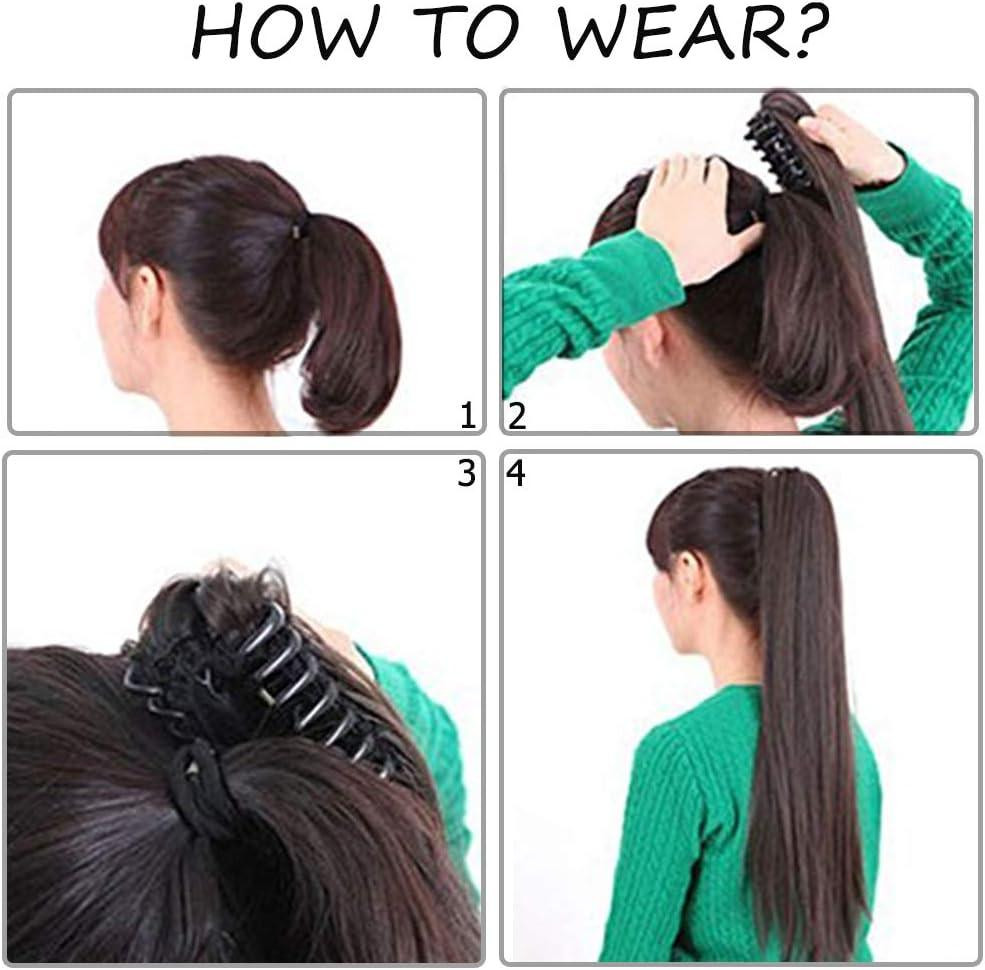 HOW TO WEAR?

1

2

3

4