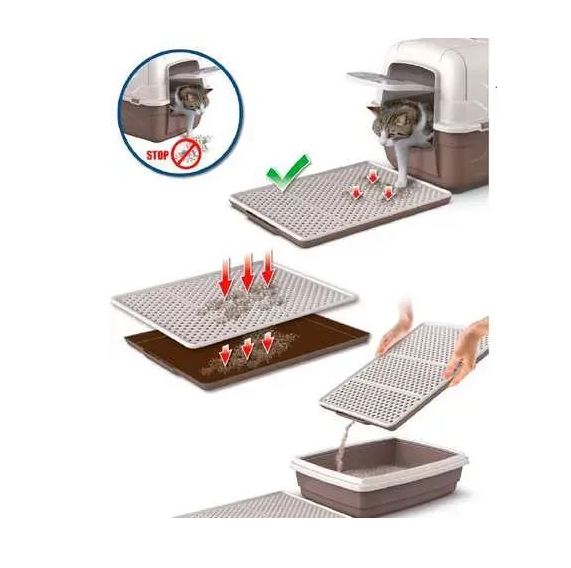 STOP