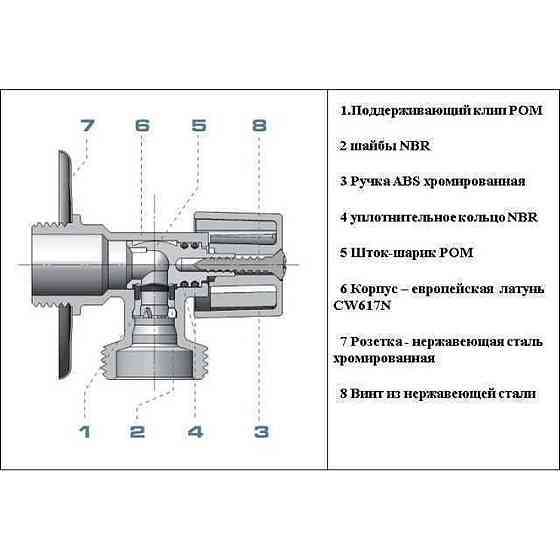 7 6 5 8

1 2 4 3

1.Поддерживающий клип POM

2 шайбы NBR

3 Ручка ABS хромированная

4 уплотнительное кольцо NBR

5 Шток-шарик POM

6 Корпус – европейская латунь CW617N

7 Розетка - нержавеющая сталь хромированная

8 Винт из нержавеющей стали