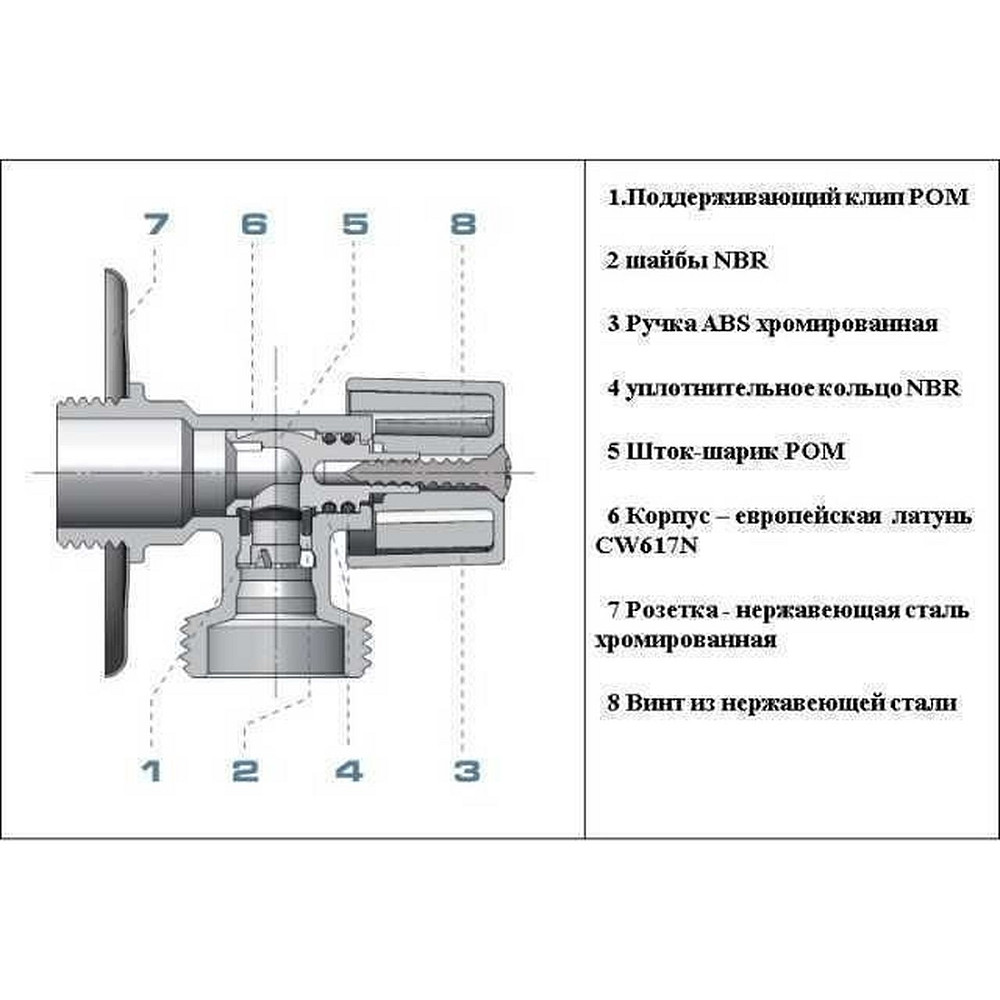 7 6 5 8

1 2 4 3

1.Поддерживающий клип POM

2 шайбы NBR

3 Ручка ABS хромированная

4 уплотнительное кольцо NBR

5 Шток-шарик POM

6 Корпус – европейская латунь CW617N

7 Розетка - нержавеющая сталь хромированная

8 Винт из нержавеющей стали