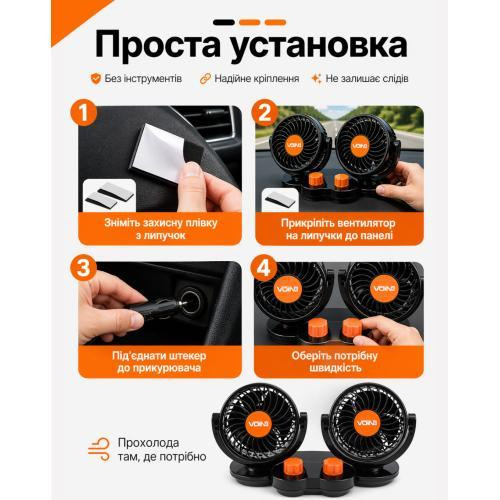 Проста установка

Без інструментів Надійне кріплення Не залишає слідів

1
Зніміть захисну плівку з липучок

2
VOIN VOIN
Прикріпіть вентилятор на липучки до панелі

3
Під'єднати штекер до прикурювача

4
VOIN VOIN
Оберіть потрібну швидкість

Прохолода там, де потрібно

VOIN VOIN