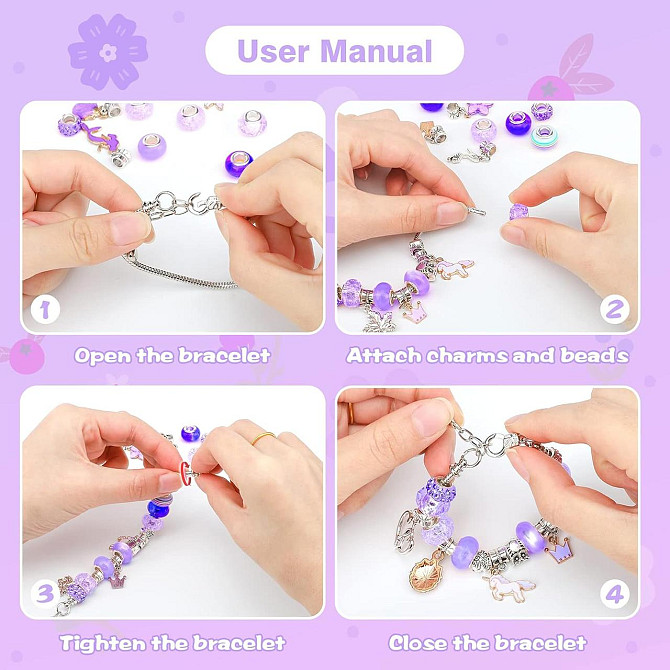 User Manual

1

Open the bracelet

2

Attach charms and beads

3

Tighten the bracelet

4

Close the bracelet