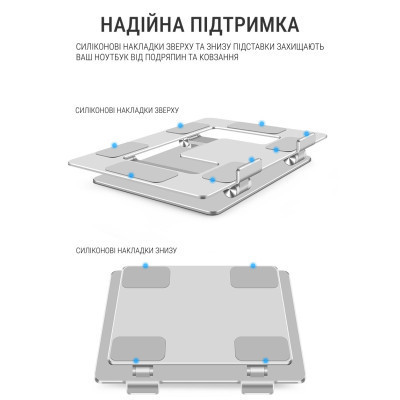 НАДІЙНА ПІДТРИМКА

СИЛІКОНОВІ НАКЛАДКИ ЗВЕРХУ ТА ЗНИЗУ ПІДСТАВКИ ЗАХИЩАЮТЬ ВАШ НОУТБУК ВІД ПОДРЯПИН ТА КОВЗАННЯ

СИЛІКОНОВІ НАКЛАДКИ ЗВЕРХУ

СИЛІКОНОВІ НАКЛАДКИ ЗНИЗУ