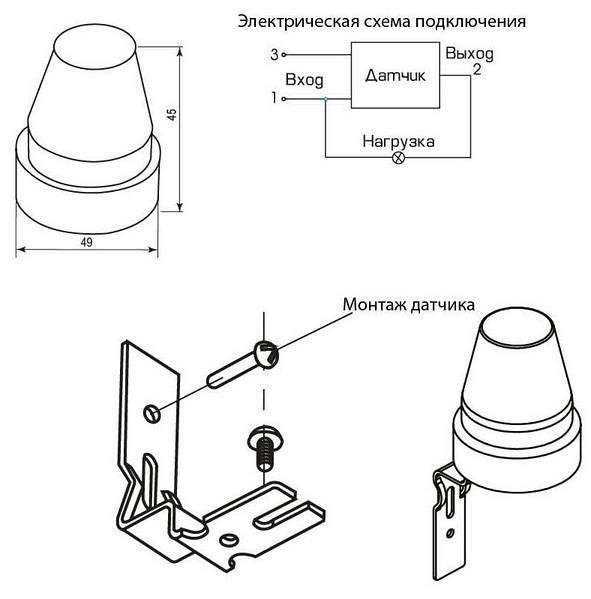 45

49

Электрическая схема подключения

3

Вход

1

Датчик

Выход

2

Нагрузка

Монтаж датчика