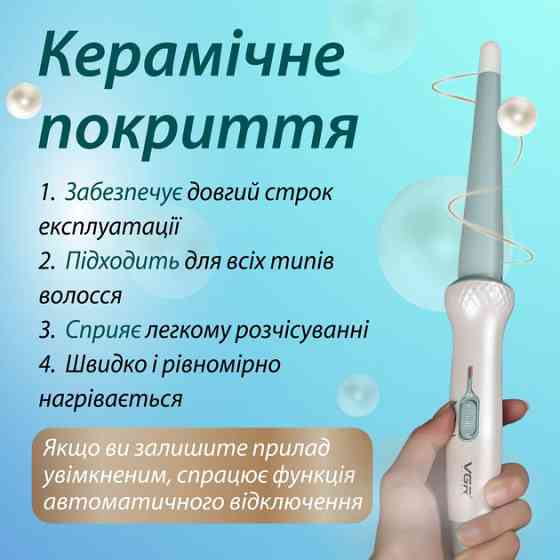 Керамічне покриття

1. Забезпечує довгий строк експлуатації
2. Підходить для всіх типів волосся
3. Сприяє легкому розчісуванні
4. Швидко і рівномірно нагрівається

Якщо ви залишите прилад увімкненим, спрацює функція автоматичного відключення

VGR